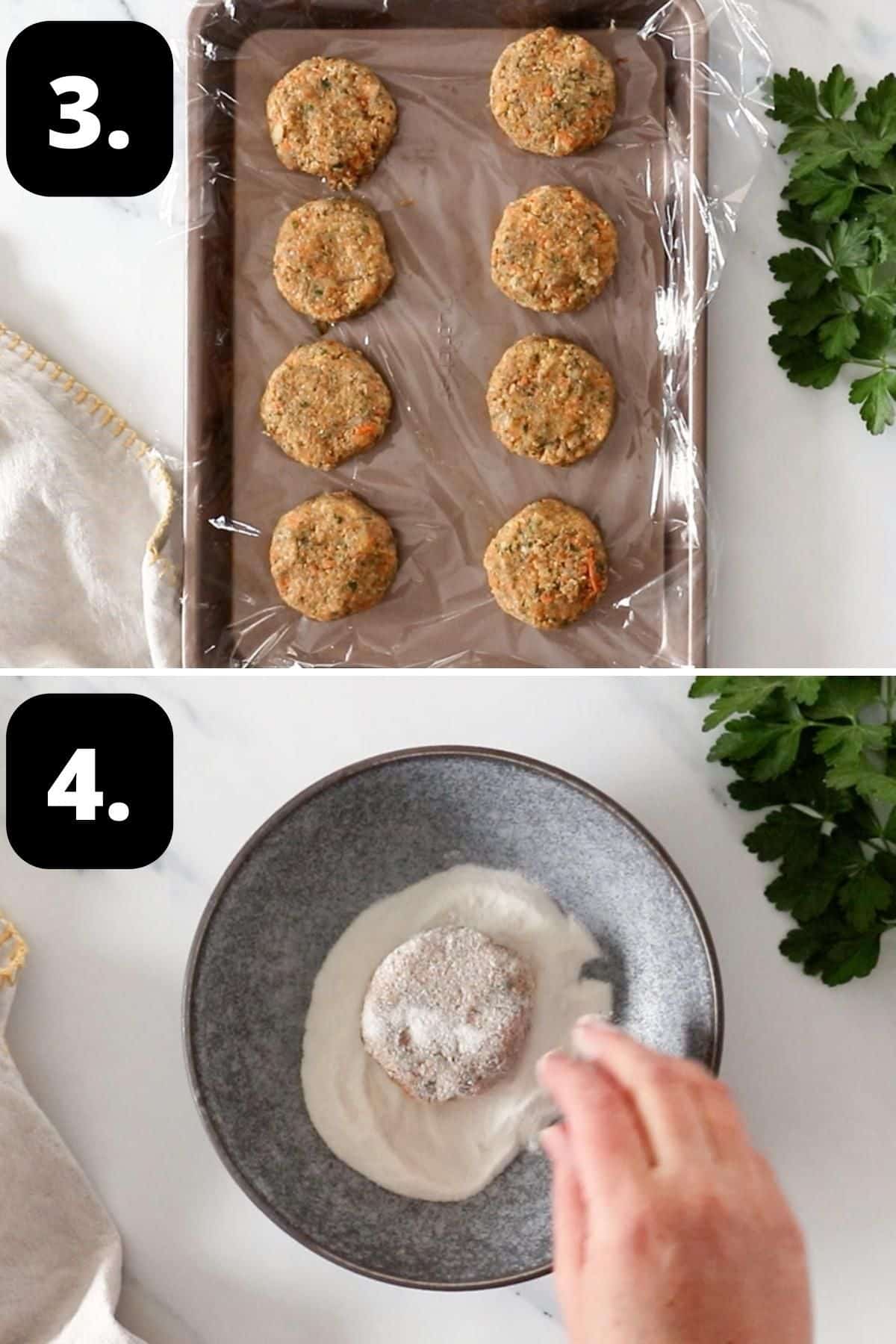 3.

4.