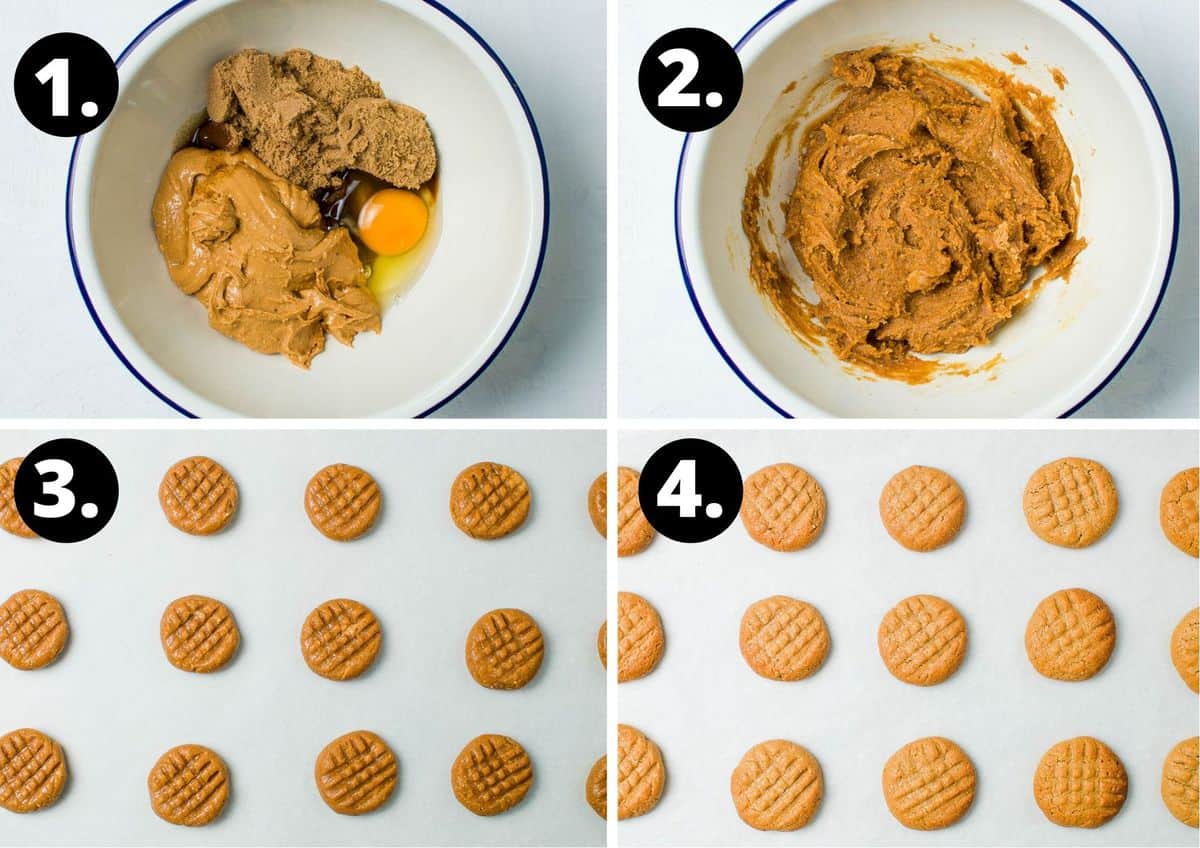 1.

2.

3.

4.