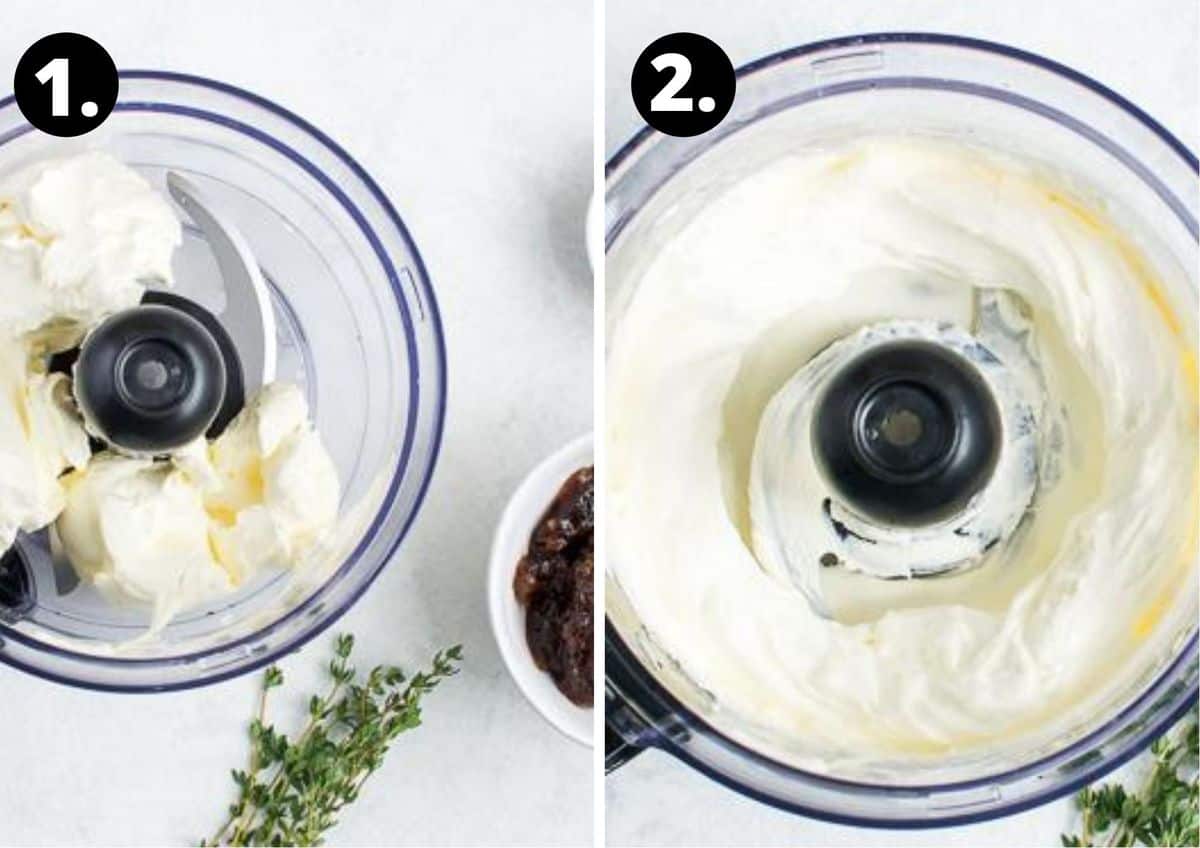 1.

2.